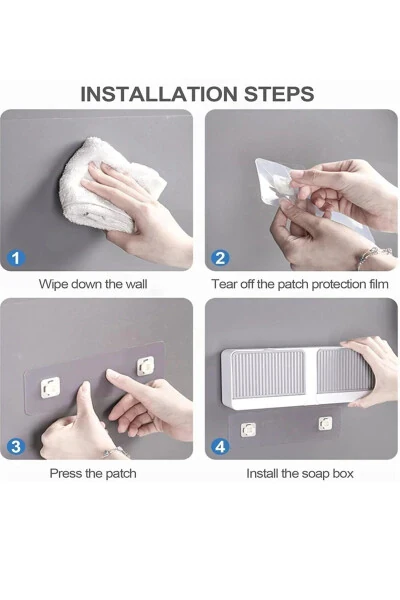 INSTALLATION STEPS

1

Wipe down the wall

2

Tear off the patch protection film

3

Press the patch

4

Install the soap box