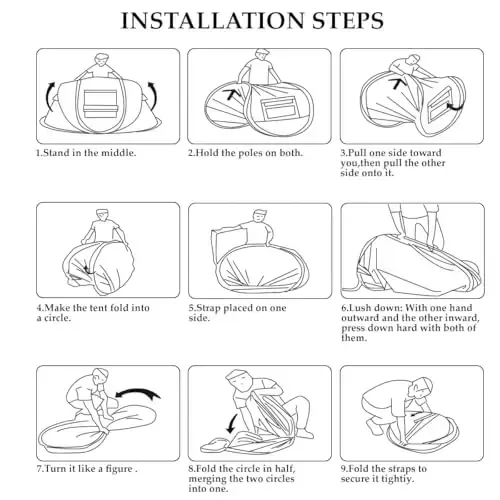 INSTALLATION STEPS

1.Stand in the middle.

2.Hold the poles on both.

3.Pull one side toward you,then pull the other side onto it.

4.Make the tent fold into a circle.

5.Strap placed on one side.

6.Lush down: With one hand outward and the other inward, press down hard with both of them.

7.Turn it like a figure .

8.Fold the circle in half, merging the two circles into one.

9.Fold the straps to secure it tightiy.