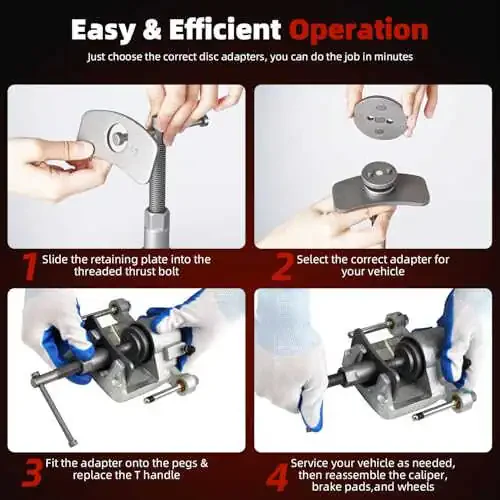 Easy & Efficient Operation

Just choose the correct disc adapters, you can do the job in minutes

1 Slide the retaining plate into the threaded thrust bolt

2 Select the correct adapter for your vehicle

3 Fit the adapter onto the pegs & replace the T handle

4 Service your vehicle as needed, then reassemble the caliper, brake pads,and wheels