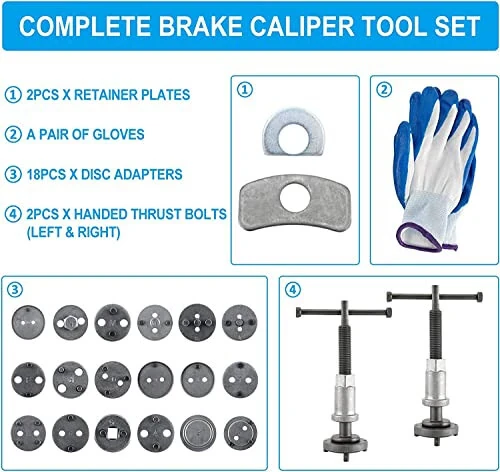 COMPLETE BRAKE CALIPER TOOL SET

① 2PCS X RETAINER PLATES

② A PAIR OF GLOVES

③ 18PCS X DISC ADAPTERS

④ 2PCS X HANDED THRUST BOLTS (LEFT & RIGHT)

①

②

③

④