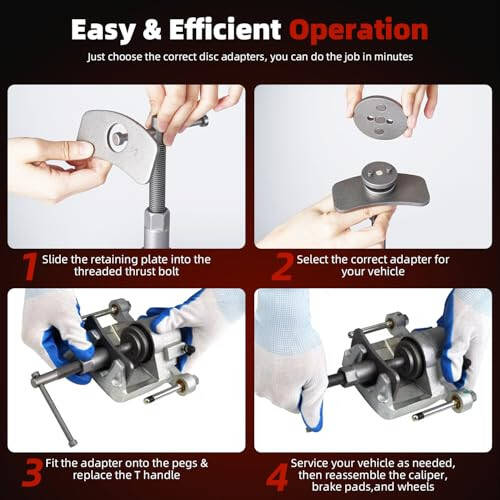 Easy & Efficient Operation

Just choose the correct disc adapters, you can do the job in minutes

1 Slide the retaining plate into the threaded thrust bolt

2 Select the correct adapter for your vehicle

3 Fit the adapter onto the pegs & replace the T handle

4 Service your vehicle as needed, then reassemble the caliper, brake pads,and wheels