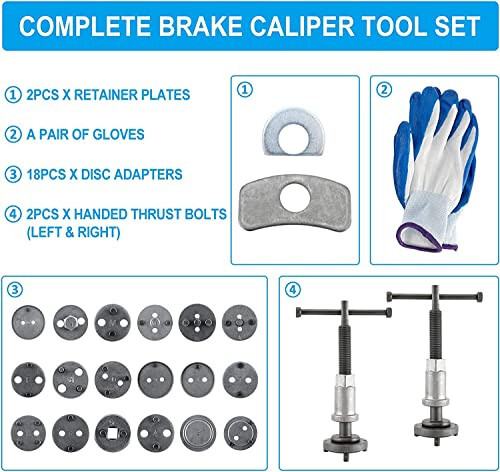 COMPLETE BRAKE CALIPER TOOL SET

① 2PCS X RETAINER PLATES

② A PAIR OF GLOVES

③ 18PCS X DISC ADAPTERS

④ 2PCS X HANDED THRUST BOLTS (LEFT & RIGHT)

①

②

③

④