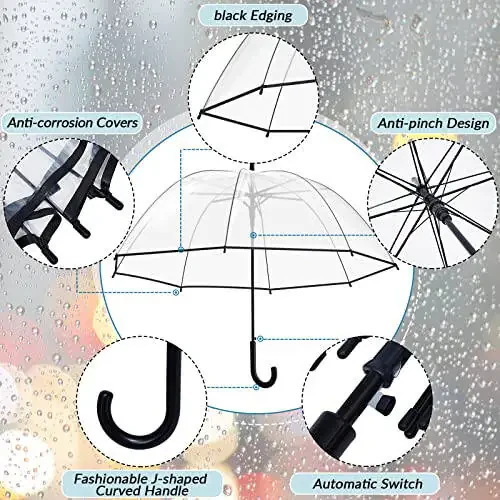 black Edging

Anti-corrosion Covers

Anti-pinch Design

Fashionable J-shaped Curved Handle

Automatic Switch