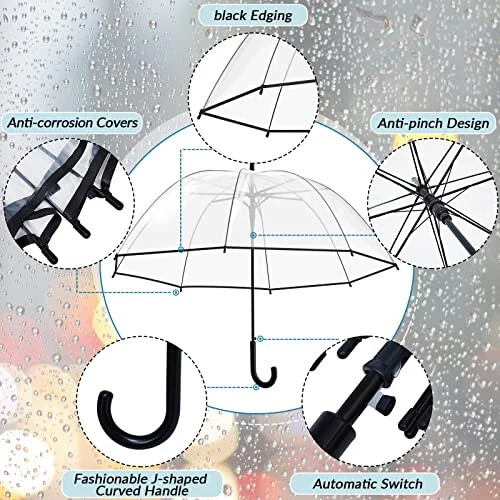 black Edging

Anti-corrosion Covers

Anti-pinch Design

Fashionable J-shaped Curved Handle

Automatic Switch