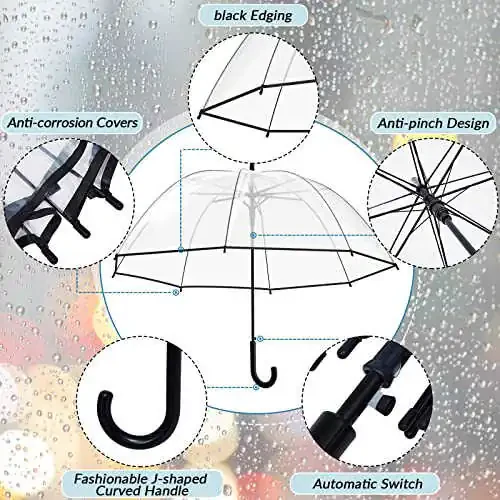 black Edging

Anti-corrosion Covers

Anti-pinch Design

Fashionable J-shaped Curved Handle

Automatic Switch