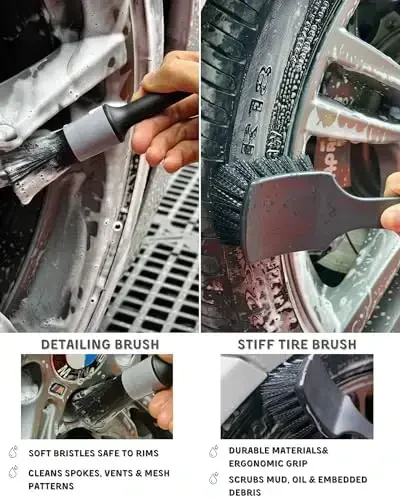 DETAILING BRUSH

SOFT BRISTLES SAFE TO RIMS

CLEANS SPOKES, VENTS & MESH PATTERNS

STIFF TIRE BRUSH

DURABLE MATERIALS& ERGONOMIC GRIP

SCRUBS MUD, OIL & EMBEDDED DEBRIS