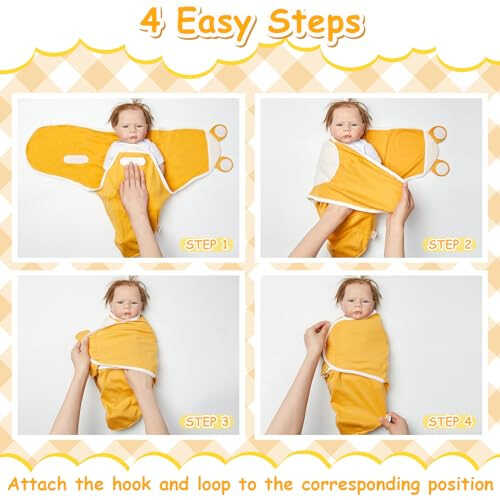 4 Easy Steps

STEP 1

STEP 2

STEP 3

STEP 4

Attach the hook and loop to the corresponding position