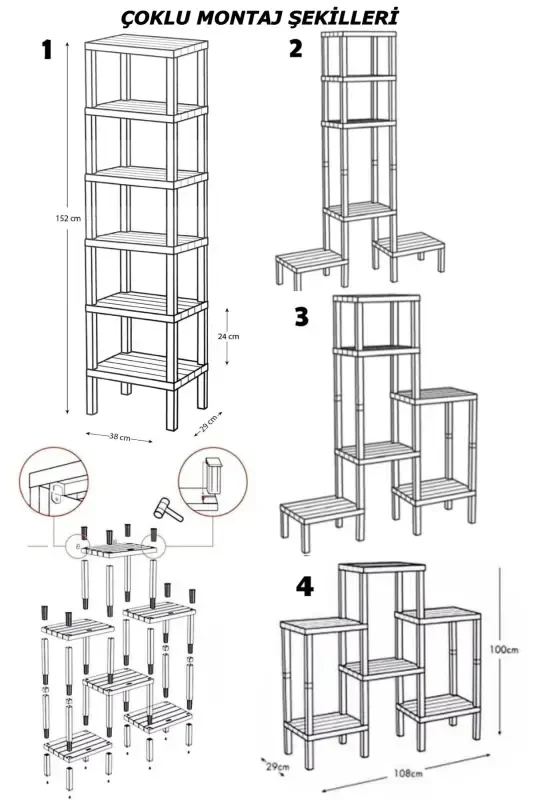 ÇOKLU MONTAJ ŞEKİLLERİ

1

152 cm

24 cm

38 cm

29 cm

2

3

4

100cm

29cm

108cm