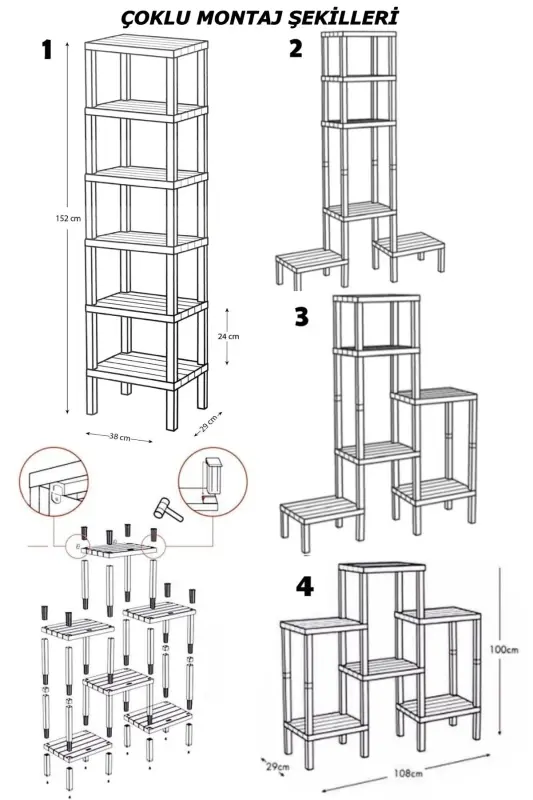 ÇOKLU MONTAJ ŞEKİLLERİ

1

152 cm

24 cm

38 cm

29 cm

2

3

4

100cm

29cm

108cm