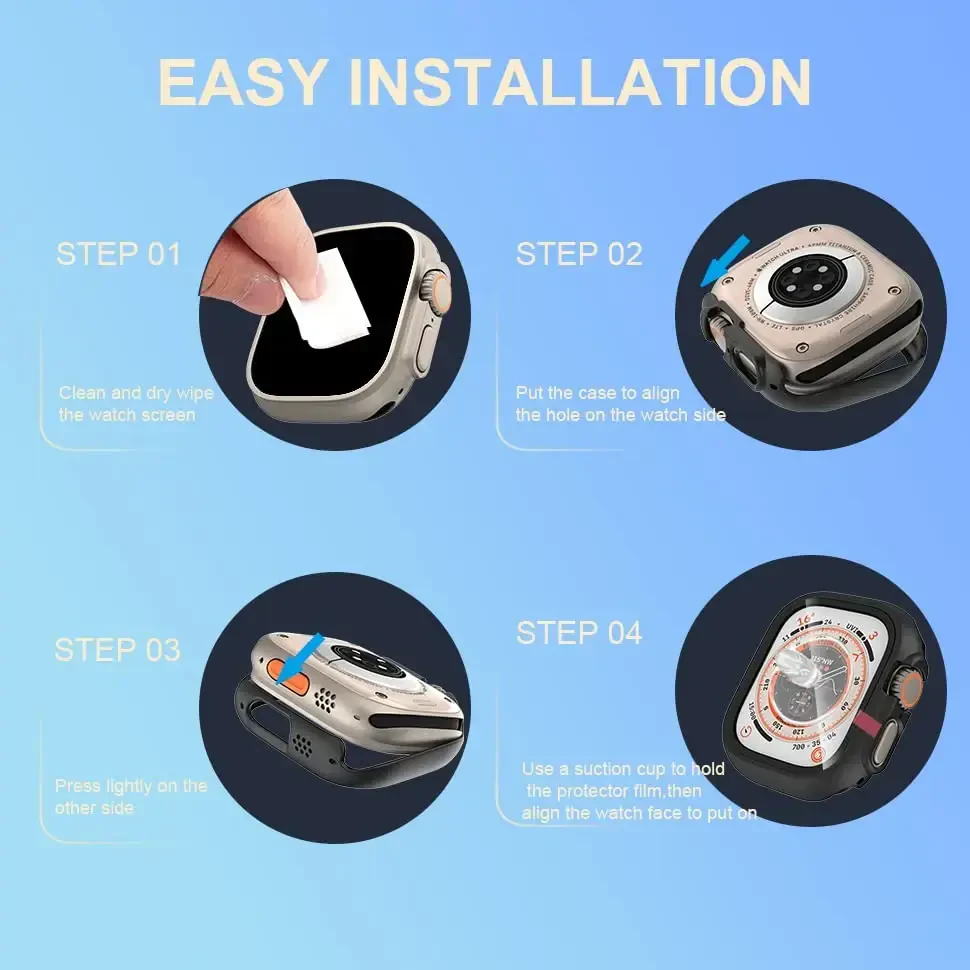 EASY INSTALLATION

STEP 01

Clean and dry wipe the watch screen

STEP 02

Put the case to align the hole on the watch side

STEP 03

Press lightly on the other side

STEP 04

Use a suction cup to hold the protector film,then align the watch face to put on