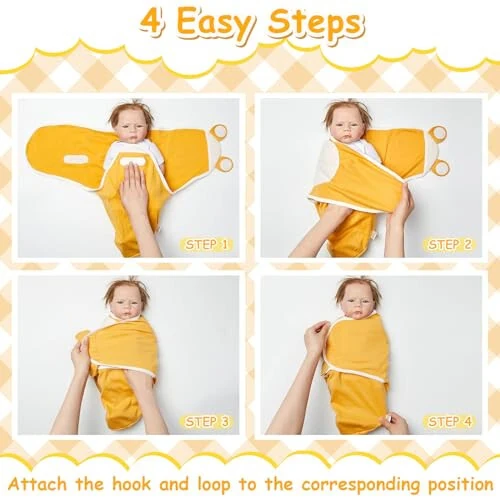 4 Easy Steps

STEP 1

STEP 2

STEP 3

STEP 4

Attach the hook and loop to the corresponding position