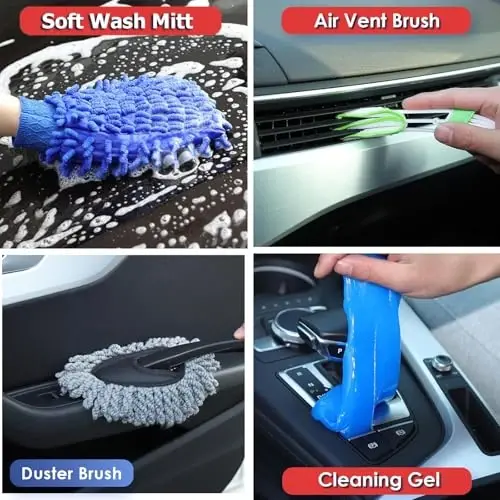 Soft Wash Mitt

Air Vent Brush

Duster Brush

Cleaning Gel