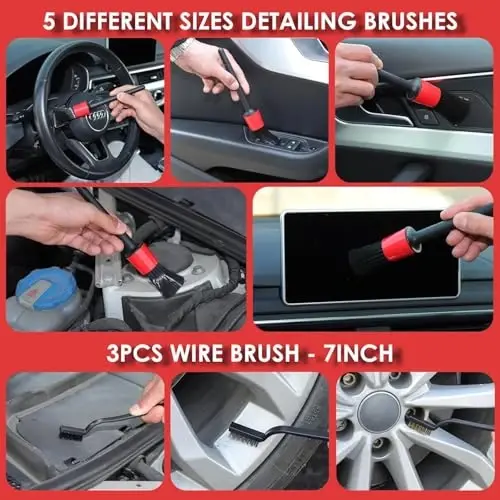 5 DIFFERENT SIZES DETAILING BRUSHES

3PCS WIRE BRUSH - 7INCH