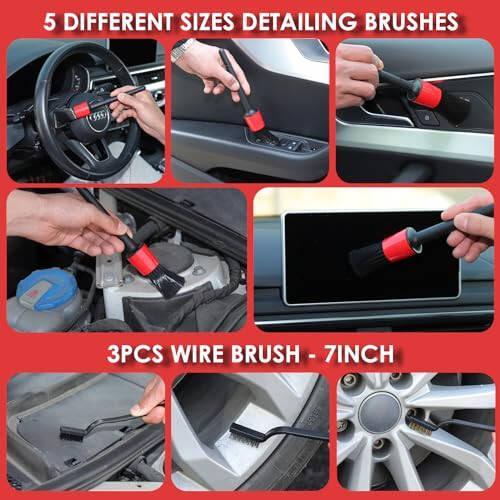 5 DIFFERENT SIZES DETAILING BRUSHES

3PCS WIRE BRUSH - 7INCH