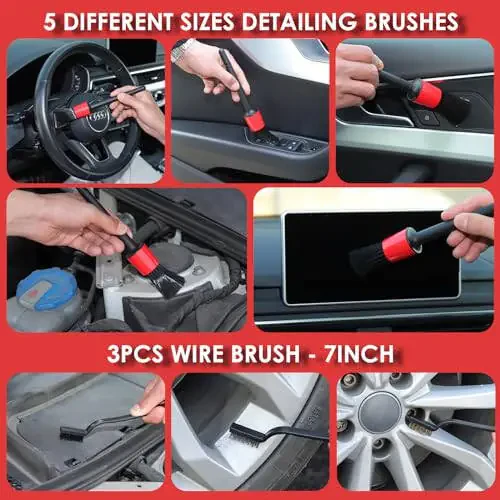 5 DIFFERENT SIZES DETAILING BRUSHES

3PCS WIRE BRUSH - 7INCH