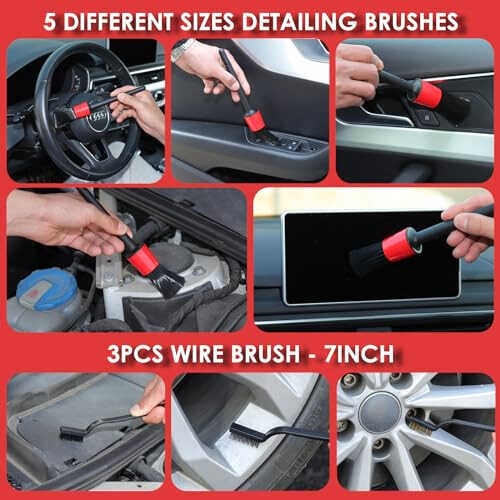 5 DIFFERENT SIZES DETAILING BRUSHES

3PCS WIRE BRUSH - 7INCH