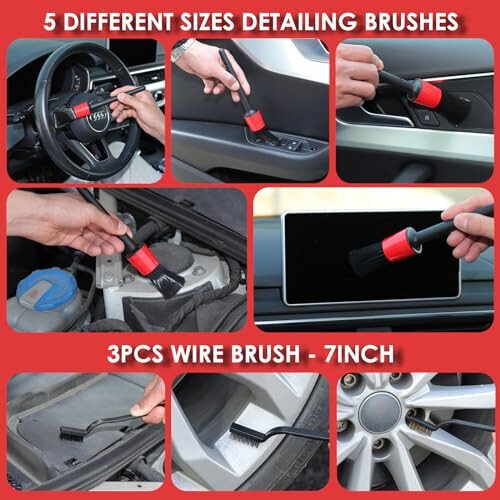 5 DIFFERENT SIZES DETAILING BRUSHES

3PCS WIRE BRUSH - 7INCH