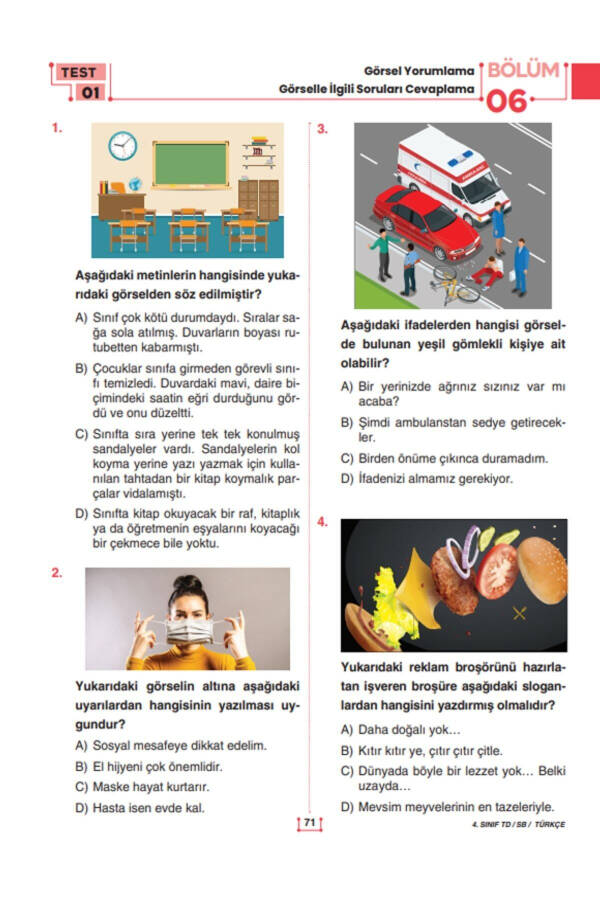 TEST 01

Görsel Yorumlama
Görselle İlgili Soruları Cevaplama

BÖLÜM 06

1.

Aşağıdaki metinlerin hangisinde yukarıdaki görselden söz edilmiştir?

A) Sınıf çok kötü durumdaydı. Sıralar sağa sola atılmış. Duvarların boyası rutubetten kabarmıştı.

B) Çocuklar sınıfa girmeden görevli sınıfı temizledi. Duvardaki mavi, daire biçimindeki saatin eğri durduğunu gördü ve onu düzeltti.

C) Sınıfta sıra yerine tek tek konulmuş sandalyeler vardı. Sandalyelerin kol koyma yerine yazı yazmak için kullanılan tahtadan bir kitap koymalık parçalar vidalamıştı.

D) Sınıfta kitap okuyacak bir raf, kitaplık ya da öğretmenin eşyalarını koyacağı bir çekmece bile yoktu.

2.

Yukarıdaki görselin altına aşağıdaki uyarılardan hangisinin yazılması uygundur?

A) Sosyal mesafeye dikkat edelim.

B) El hijyeni çok önemlidir.

C) Maske hayat kurtarır.

D) Hasta isen evde kal.

3.

Aşağıdaki ifadelerden hangisi görselde bulunan yeşil gömlekli kişiye ait olabilir?

A) Bir yerinizde ağrınız sızınız var mı acaba?

B) Şimdi ambulanstan sedye getirecekler.

C) Birden önüme çıkınca duramadım.

D) İfadenizi almamız gerekiyor.

4.

Yukarıdaki reklam broşürünü hazırlatan işveren broşüre aşağıdaki sloganlardan hangisini yazdırmış olmalıdır?

A) Daha doğalı yok…

B) Kıtır kıtır ye, çıtır çıtır çitle.

C) Dünyada böyle bir lezzet yok… Belki uzayda…

D) Mevsim meyvelerinin en tazeleriyle.

71

4. SINIF TD / SB / TÜRKÇE