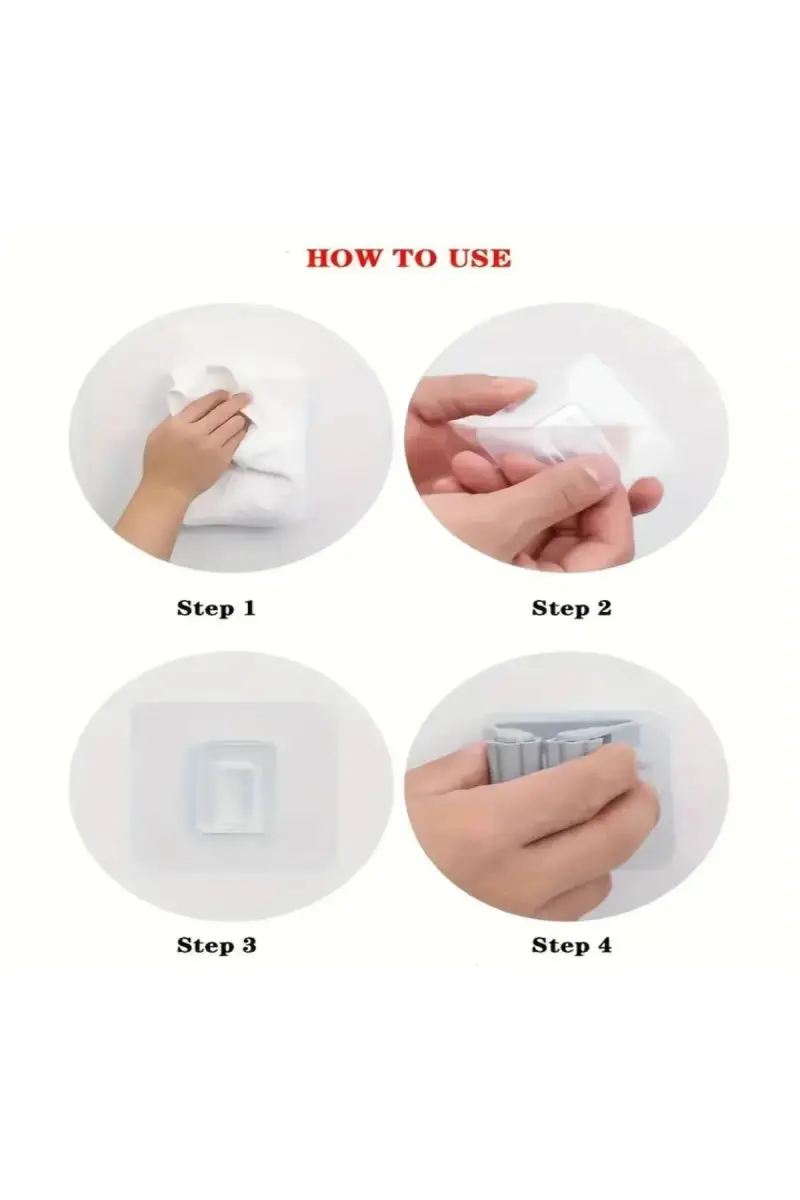 HOW TO USE

Step 1

Step 2

Step 3

Step 4