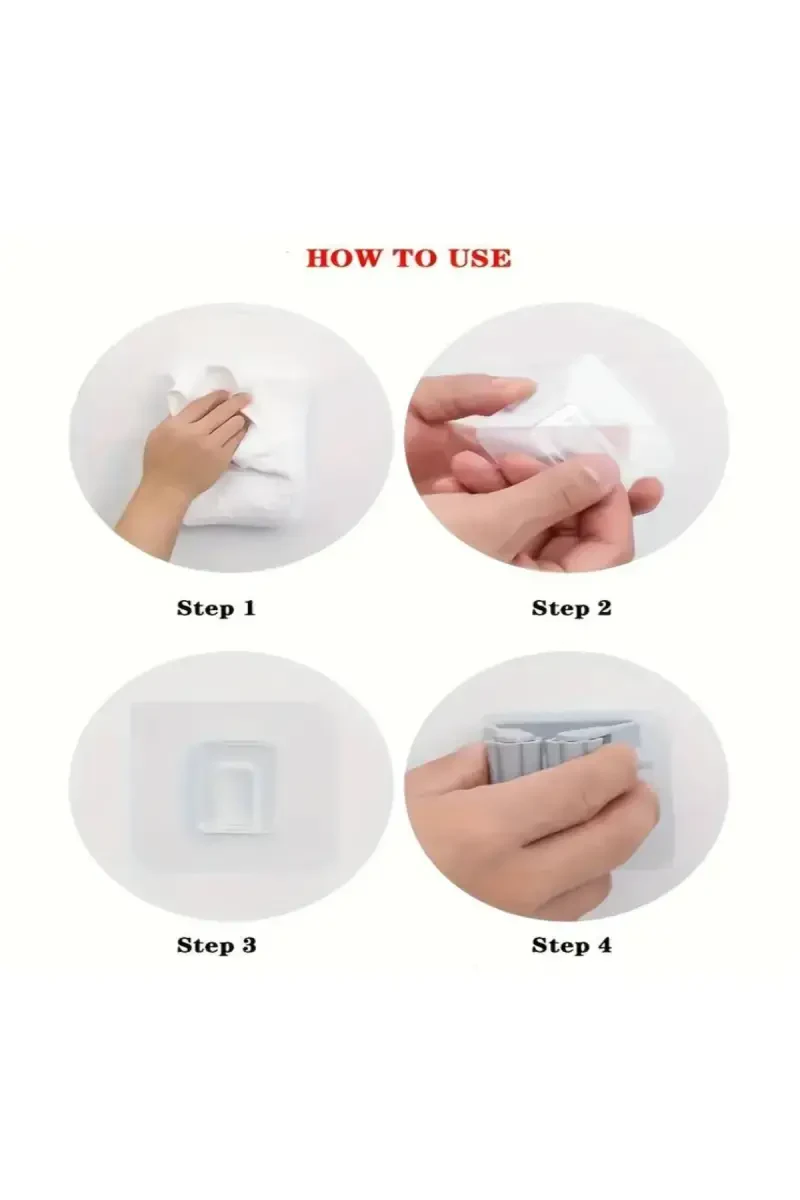 HOW TO USE

Step 1

Step 2

Step 3

Step 4