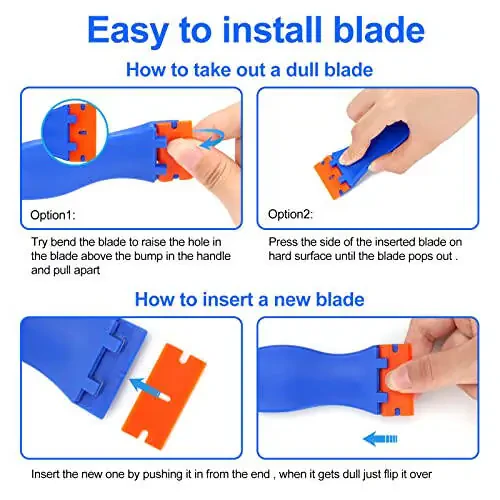 Easy to install blade

How to take out a dull blade

Option1:

Try bend the blade to raise the hole in the blade above the bump in the handle and pull apart

Option2:

Press the side of the inserted blade on hard surface until the blade pops out .

How to insert a new blade

Insert the new one by pushing it in from the end , when it gets dull just flip it over