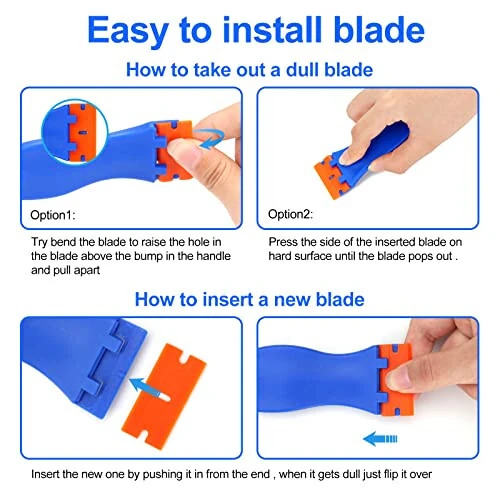 Easy to install blade

How to take out a dull blade

Option1:

Try bend the blade to raise the hole in the blade above the bump in the handle and pull apart

Option2:

Press the side of the inserted blade on hard surface until the blade pops out .

How to insert a new blade

Insert the new one by pushing it in from the end , when it gets dull just flip it over