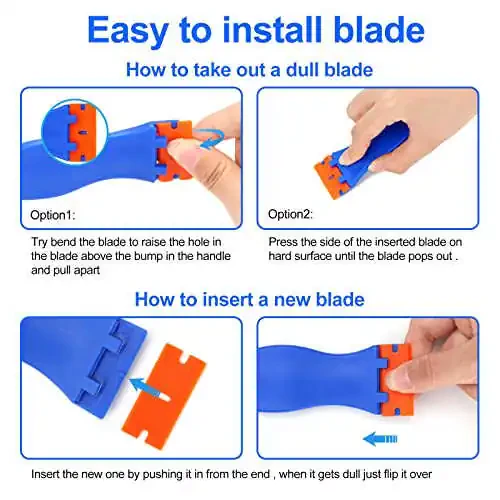 Easy to install blade

How to take out a dull blade

Option1:

Try bend the blade to raise the hole in the blade above the bump in the handle and pull apart

Option2:

Press the side of the inserted blade on hard surface until the blade pops out .

How to insert a new blade

Insert the new one by pushing it in from the end , when it gets dull just flip it over