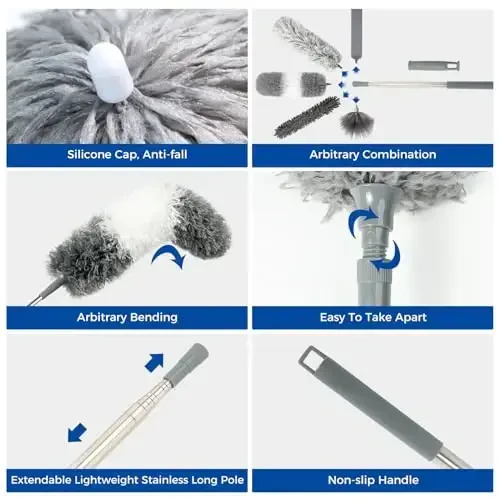 Silicone Cap, Anti-fall

Arbitrary Combination

Arbitrary Bending

Easy To Take Apart

Extendable Lightweight Stainless Long Pole

Non-slip Handle