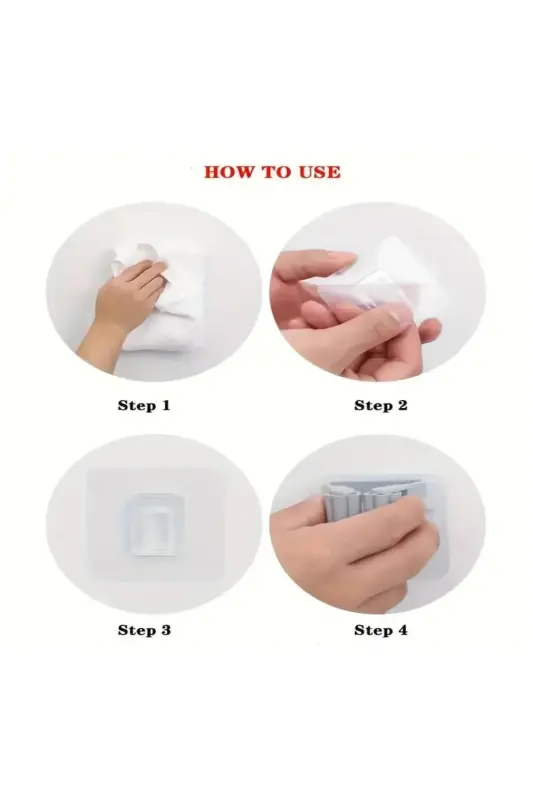 HOW TO USE

Step 1

Step 2

Step 3

Step 4