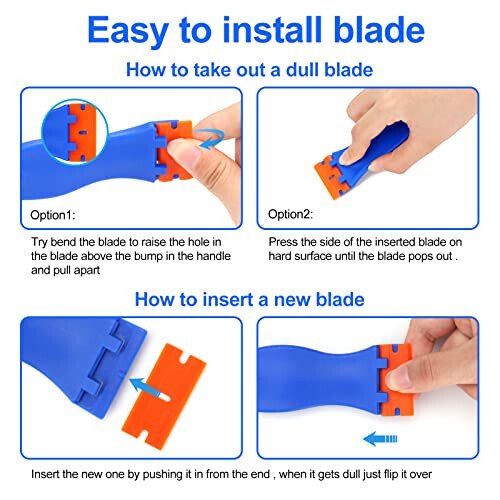 Easy to install blade

How to take out a dull blade

Option1:

Try bend the blade to raise the hole in the blade above the bump in the handle and pull apart

Option2:

Press the side of the inserted blade on hard surface until the blade pops out .

How to insert a new blade

Insert the new one by pushing it in from the end , when it gets dull just flip it over