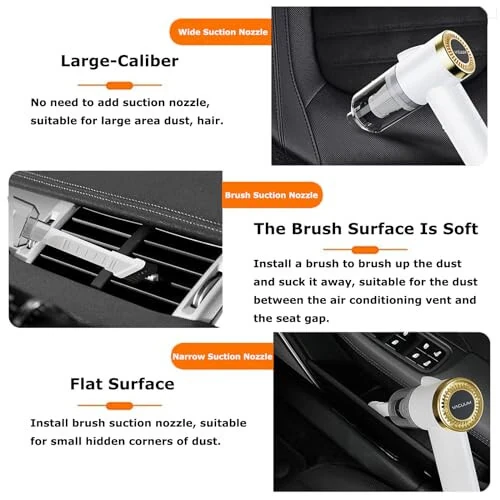 Wide Suction Nozzle

Large-Caliber

No need to add suction nozzle, suitable for large area dust, hair.

Brush Suction Nozzle

The Brush Surface Is Soft

Install a brush to brush up the dust and suck it away, suitable for the dust between the air conditioning vent and the seat gap.

Narrow Suction Nozzle

Flat Surface

Install brush suction nozzle, suitable for small hidden corners of dust.

VACUUM