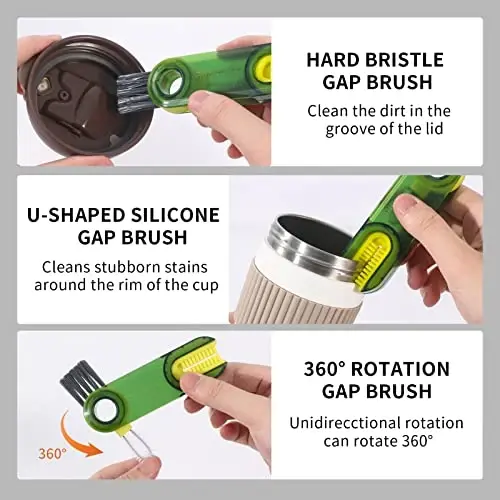 HARD BRISTLE GAP BRUSH

Clean the dirt in the groove of the lid

U-SHAPED SILICONE GAP BRUSH

Cleans stubborn stains around the rim of the cup

360°

360° ROTATION GAP BRUSH

Unidirecctional rotation can rotate 360°