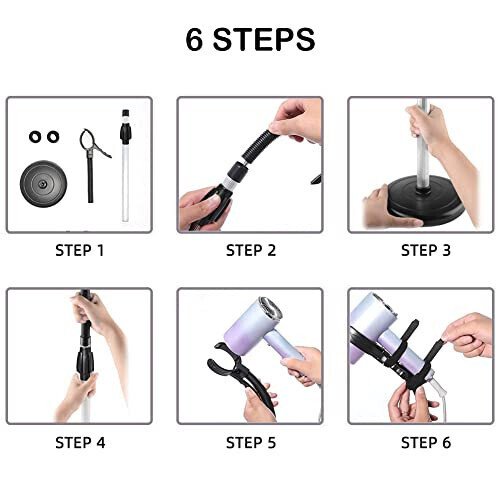 6 STEPS

STEP 1

STEP 2

STEP 3

STEP 4

STEP 5

STEP 6