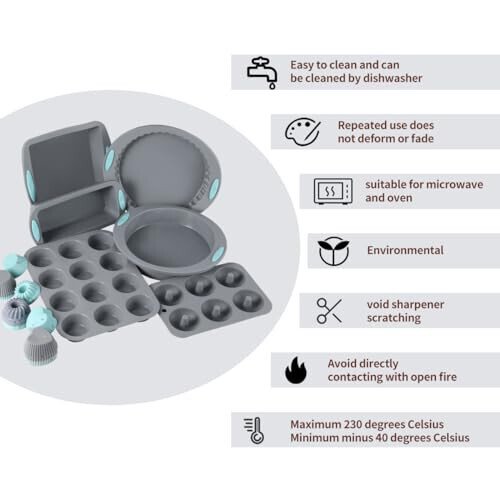 Easy to clean and can be cleaned by dishwasher

Repeated use does not deform or fade

suitable for microwave and oven

Environmental

void sharpener scratching

Avoid directly contacting with open fire

Maximum 230 degrees Celsius
Minimum minus 40 degrees Celsius