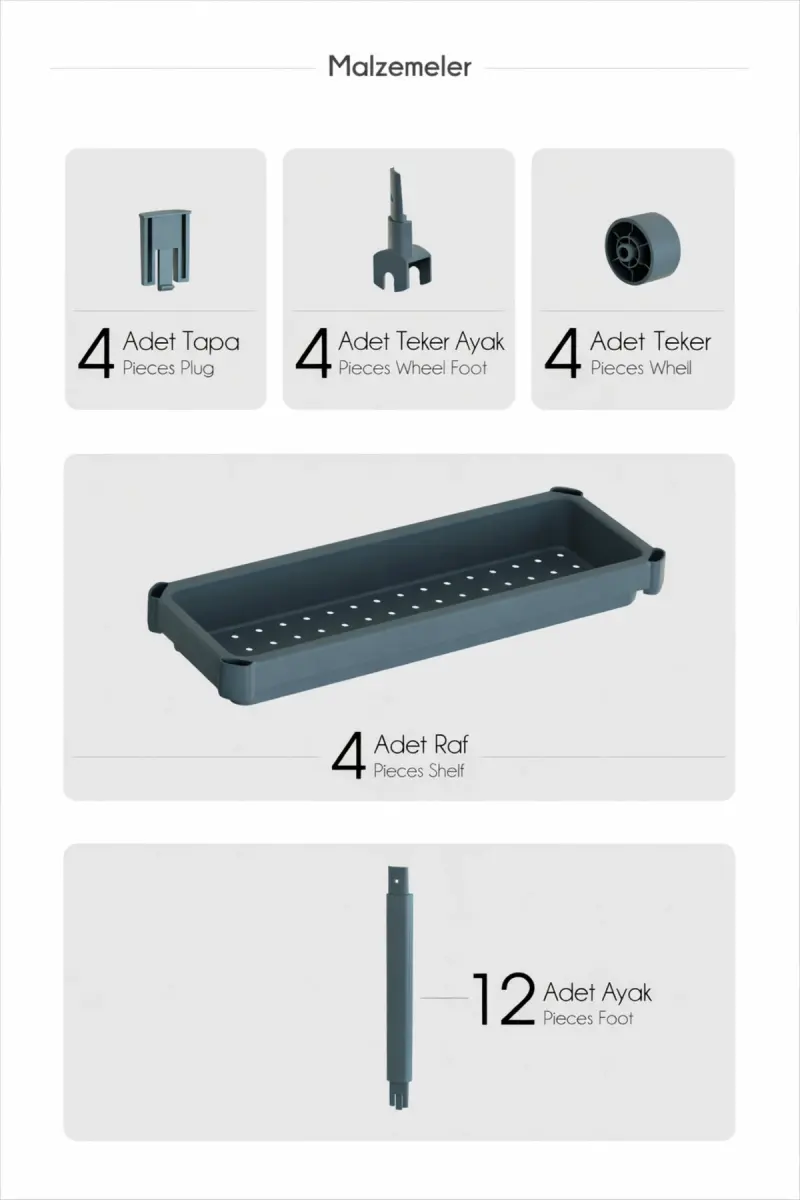 Malzemeler

4 Adet Tapa
Pieces Plug

4 Adet Teker Ayak
Pieces Wheel Foot

4 Adet Teker
Pieces Whell

4 Adet Raf
Pieces Shelf

12 Adet Ayak
Pieces Foot