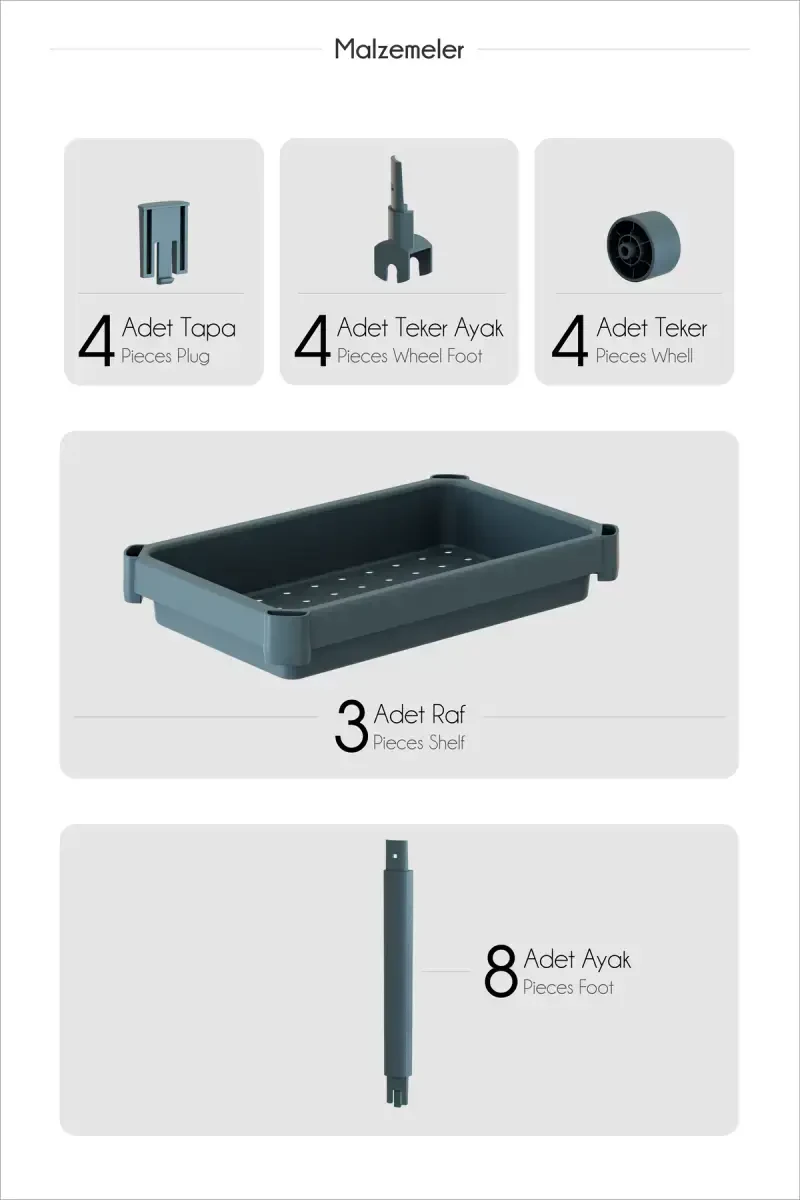 Malzemeler

4 Adet Tapa
Pieces Plug

4 Adet Teker Ayak
Pieces Wheel Foot

4 Adet Teker
Pieces Whell

3 Adet Raf
Pieces Shelf

8 Adet Ayak
Pieces Foot