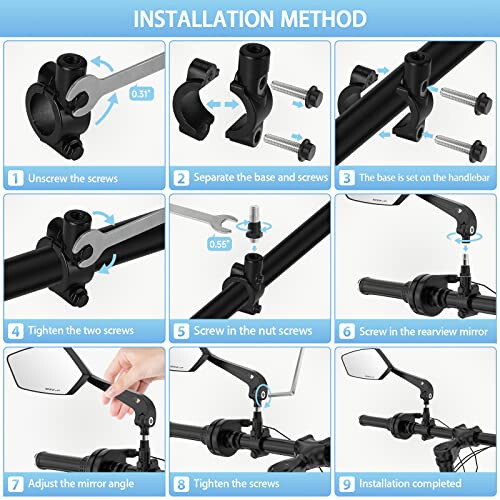 INSTALLATION METHOD

0.31"

1 Unscrew the screws

2 Separate the base and screws

3 The base is set on the handlebar

4 Tighten the two screws

0.55"

5 Screw in the nut screws

6 Screw in the rearview mirror

7 Adjust the mirror angle

8 Tighten the screws

9 Installation completed