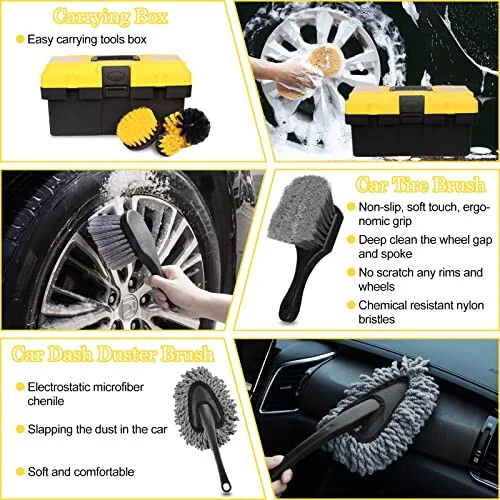 Carrying Box

Easy carrying tools box

Car Tire Brush

Non-slip, soft touch, ergonomic grip

Deep clean the wheel gap and spoke

No scratch any rims and wheels

Chemical resistant nylon bristles

Car Dash Duster Brush

Electrostatic microfiber chenile

Slapping the dust in the car

Soft and comfortable