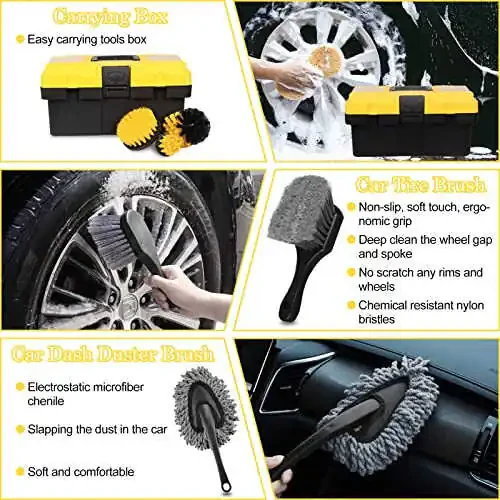 Carrying Box

Easy carrying tools box

Car Tire Brush

Non-slip, soft touch, ergonomic grip

Deep clean the wheel gap and spoke

No scratch any rims and wheels

Chemical resistant nylon bristles

Car Dash Duster Brush

Electrostatic microfiber chenile

Slapping the dust in the car

Soft and comfortable