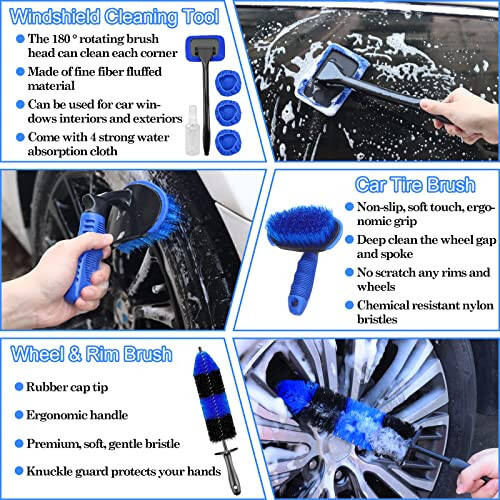 Windshield Cleaning Tool

The 180 ° rotating brush head can clean each corner

Made of fine fiber fluffed material

Can be used for car windows interiors and exteriors

Come with 4 strong water absorption cloth

Car Tire Brush

Non-slip, soft touch, ergonomic grip

Deep clean the wheel gap and spoke

No scratch any rims and wheels

Chemical resistant nylon bristles

Wheel & Rim Brush

Rubber cap tip

Ergonomic handle

Premium, soft, gentle bristle

Knuckle guard protects your hands