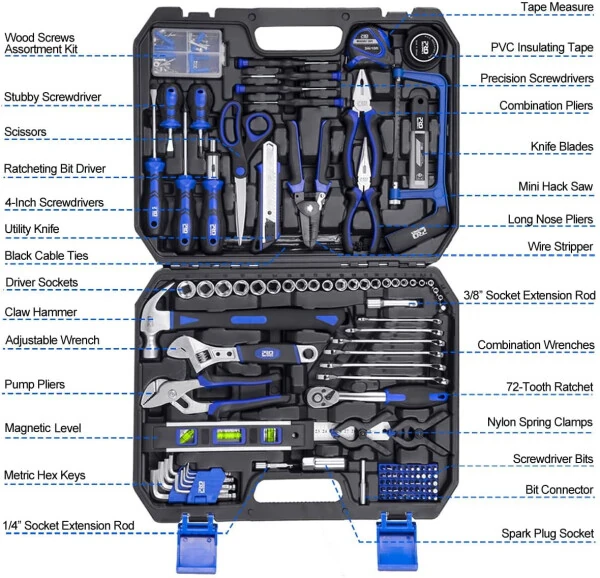 Wood Screws Assortment Kit

Stubby Screwdriver

Scissors

Ratcheting Bit Driver

4-Inch Screwdrivers

Utility Knife

Black Cable Ties

Driver Sockets

Claw Hammer

Adjustable Wrench

Pump Pliers

Magnetic Level

Metric Hex Keys

1/4" Socket Extension Rod

Tape Measure

PVC Insulating Tape

Precision Screwdrivers

Combination Pliers

Knife Blades

Mini Hack Saw

Long Nose Pliers

Wire Stripper

3/8" Socket Extension Rod

Combination Wrenches

72-Tooth Ratchet

Nylon Spring Clamps

Screwdriver Bits

Bit Connector

Spark Plug Socket