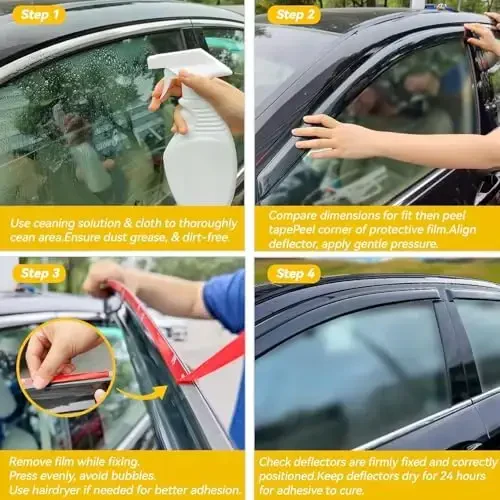 Step 1

Use ceaning solution & cloth to thoroughly cean area.Ensure dust grease, & dirt-free.

Step 2

Compare dimensions for fit then peel tapePeel corner of protective film.Align deflector, apply gentle pressure.

Step 3

Remove film while fixing.
Press evenly, avoid bubbles.
Use hairdryer if needed for better adhesion.

Step 4

Check deflectors are firmly fixed and correctly positioned.Keep deflectors dry for 24 hours for adhesive to cure.