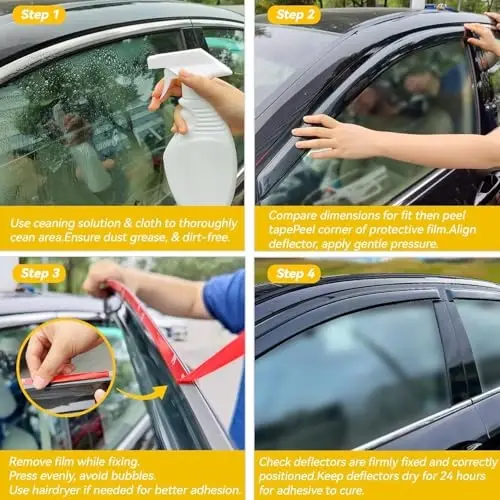 Step 1

Use ceaning solution & cloth to thoroughly cean area.Ensure dust grease, & dirt-free.

Step 2

Compare dimensions for fit then peel tapePeel corner of protective film.Align deflector, apply gentle pressure.

Step 3

Remove film while fixing.
Press evenly, avoid bubbles.
Use hairdryer if needed for better adhesion.

Step 4

Check deflectors are firmly fixed and correctly positioned.Keep deflectors dry for 24 hours for adhesive to cure.