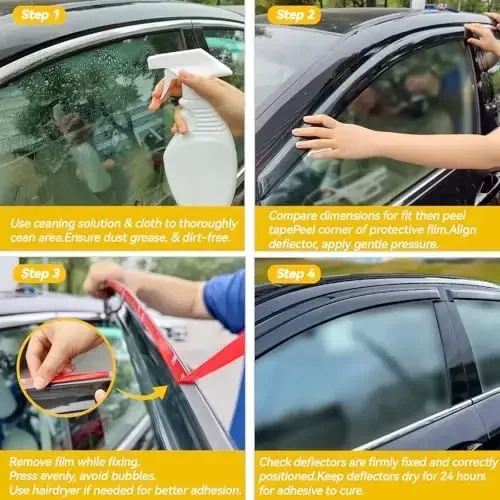 Step 1

Use ceaning solution & cloth to thoroughly cean area.Ensure dust grease, & dirt-free.

Step 2

Compare dimensions for fit then peel tapePeel corner of protective film.Align deflector, apply gentle pressure.

Step 3

Remove film while fixing.
Press evenly, avoid bubbles.
Use hairdryer if needed for better adhesion.

Step 4

Check deflectors are firmly fixed and correctly positioned.Keep deflectors dry for 24 hours for adhesive to cure.