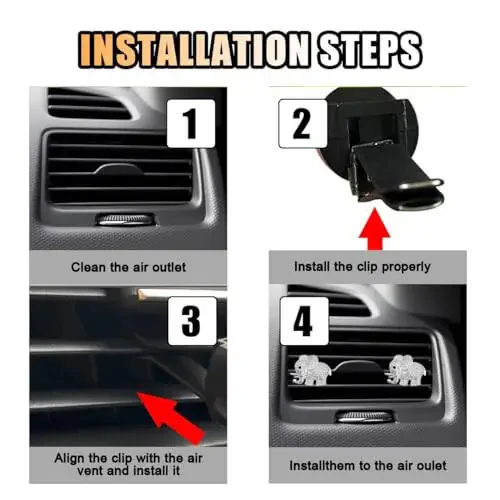 INSTALLATION STEPS

1

Clean the air outlet

2

Install the clip properly

3

Align the clip with the air vent and install it

4

Installthem to the air oulet