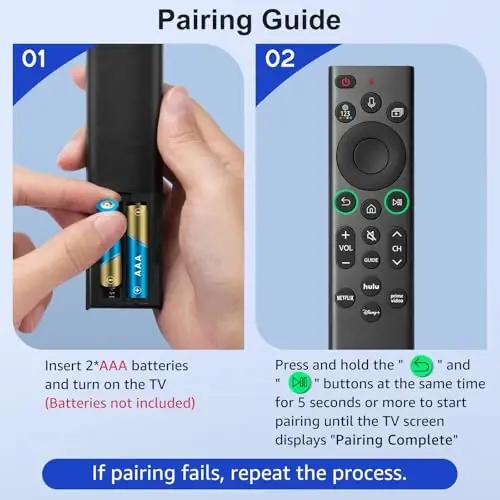 Pairing Guide

01

AAA

Insert 2*AAA batteries and turn on the TV (Batteries not included)

02

123

VOL

CH

GUIDE

hulu

NETFLIX

prime video

Disney+

Press and hold the " " and " " buttons at the same time for 5 seconds or more to start pairing until the TV screen displays "Pairing Complete"

If pairing fails, repeat the process.