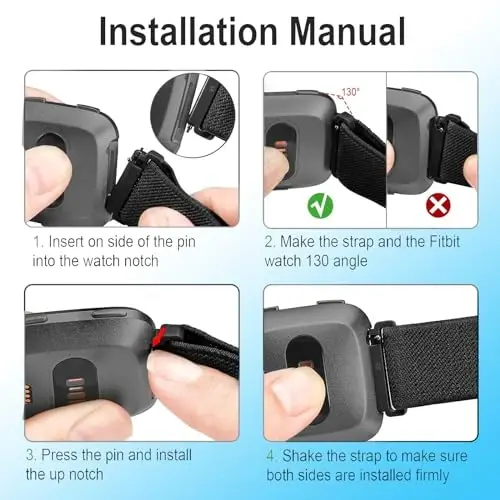 Installation Manual

130°

1. Insert on side of the pin into the watch notch

2. Make the strap and the Fitbit watch 130 angle

3. Press the pin and install the up notch

4. Shake the strap to make sure both sides are installed firmly