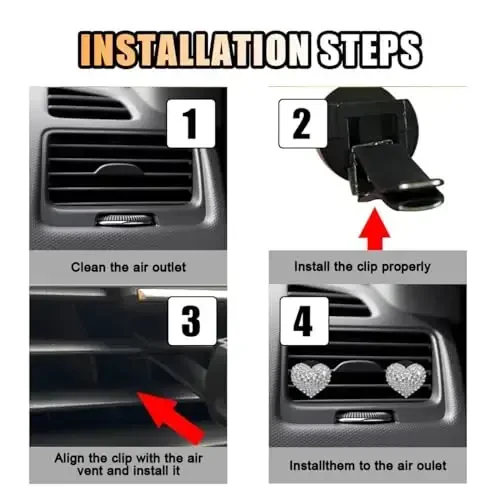 INSTALLATION STEPS

1

Clean the air outlet

2

Install the clip properly

3

Align the clip with the air vent and install it

4

Installthem to the air oulet