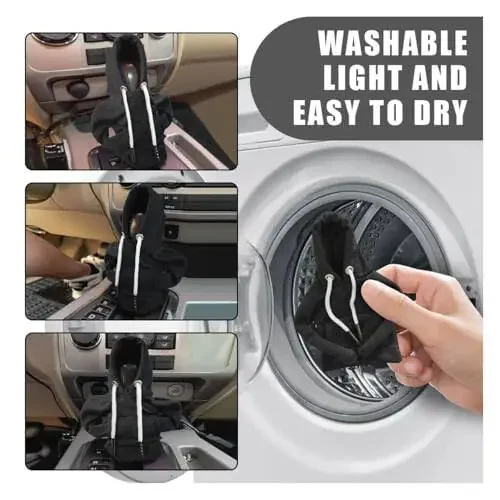 WASHABLE
LIGHT AND
EASY TO DRY