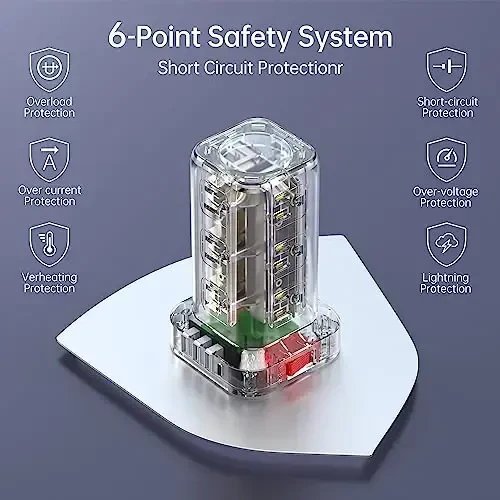 6-Point Safety System
Short Circuit Protectionr

Overload Protection

Over current Protection

Verheating Protection

Short-circuit Protection

Over-voltage Protection

Lightning Protection